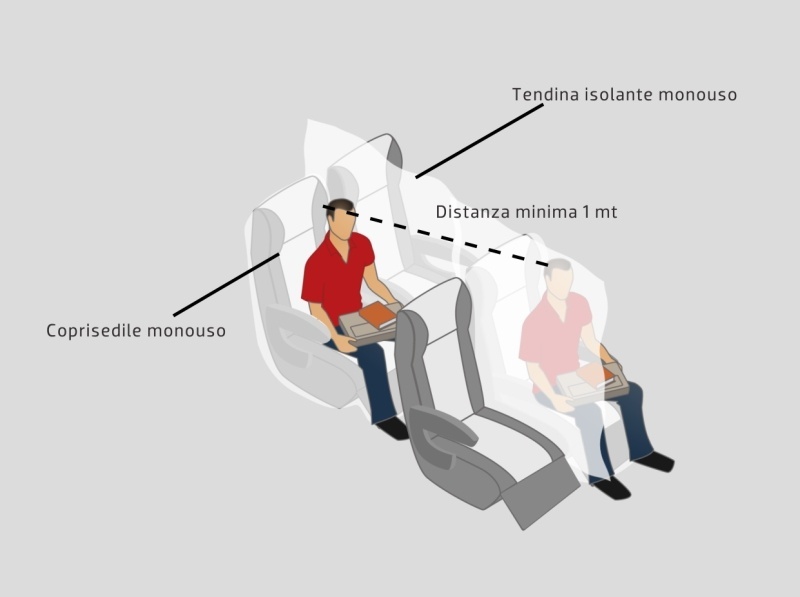 Tendina isolante monouso

Distanza minima 1 mt

Coprisedile monouso